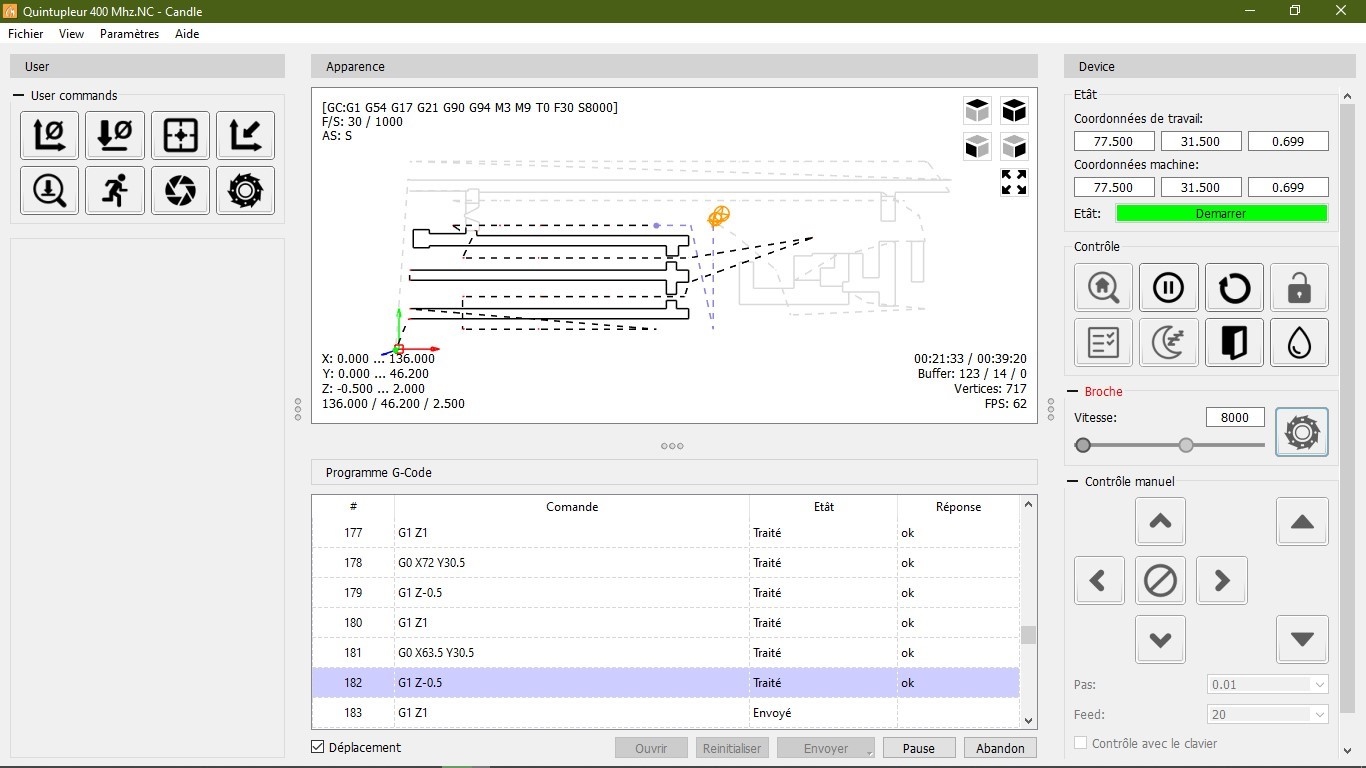 Quintupleur 400 Mhz.NC - Candle

Fichier View Paramètres Aide

User

User commands

Apparence

[GC:G1 G54 G17 G21 G90 G94 M3 M9 T0 F30 S8000]
F/S: 30 / 1000
AS: S

X: 0.000 ... 136.000
Y: 0.000 ... 46.200
Z: -0.500 ... 2.000
136.000 / 46.200 / 2.500

00:21:33 / 00:39:20
Buffer: 123 / 14 / 0
Vertices: 717
FPS: 62

Programme G-Code

| # | Comande | Etât | Réponse |
|---|---|---|---|
| 177 | G1 Z1 | Traité | ok |
| 178 | G0 X72 Y30.5 | Traité | ok |
| 179 | G1 Z-0.5 | Traité | ok |
| 180 | G1 Z1 | Traité | ok |
| 181 | G0 X63.5 Y30.5 | Traité | ok |
| 182 | G1 Z-0.5 | Traité | ok |
| 183 | G1 Z1 | Envoyé | |

Déplacement

Ouvrir Reinitialiser Envoyer Pause Abandon

Device

Etât

Coordonnées de travail:

77.500 31.500 0.699

Coordonnées machine:

77.500 31.500 0.699

Etât: Demarrer

Contrôle

Broche

Vitesse: 8000

Contrôle manuel

Pas: 0.01

Feed: 20

Contrôle avec le clavier